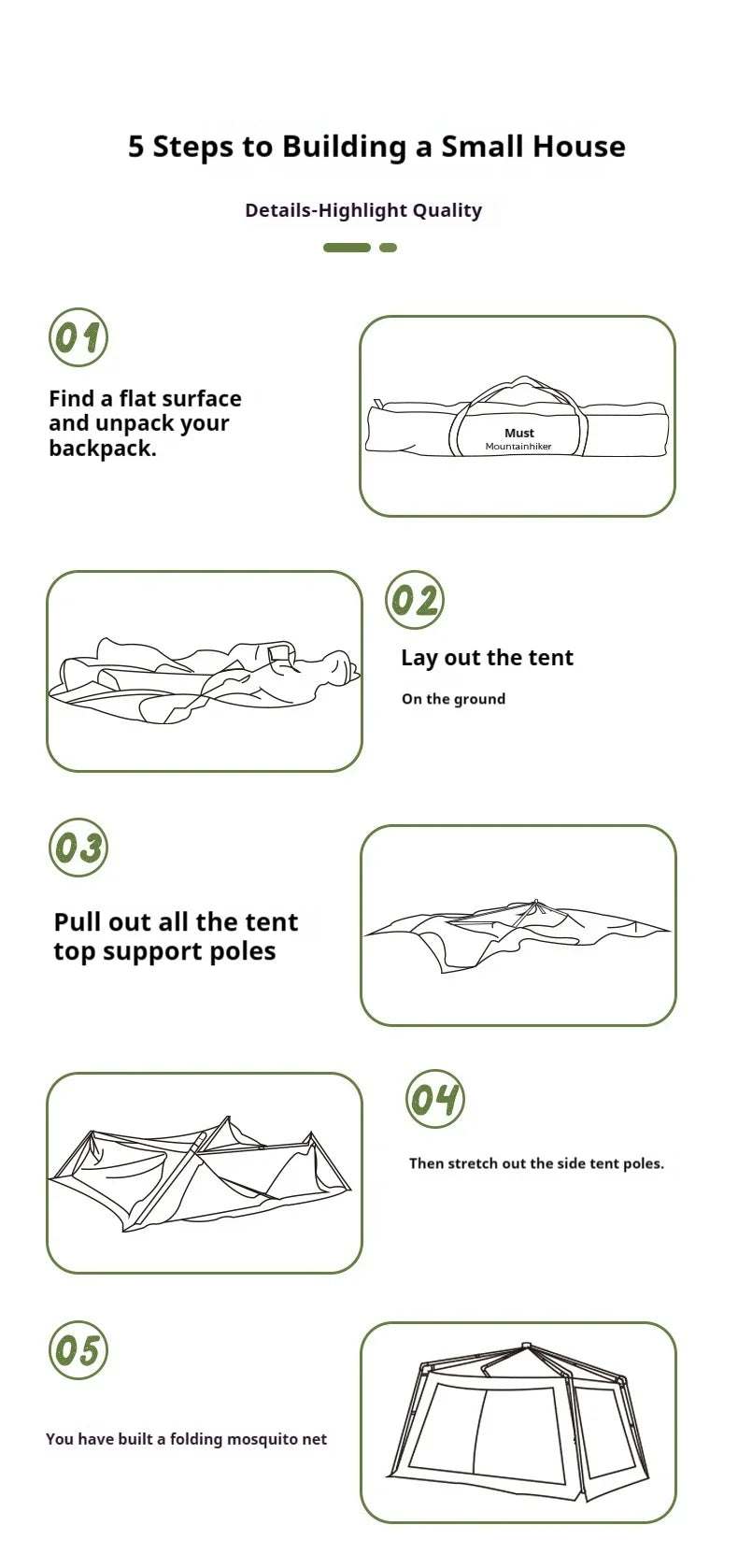 5 Steps to Building a Small House

Details-Highlight Quality

01

Find a flat surface and unpack your backpack.

Must
Mountainhiker

02

Lay out the tent

On the ground

03

Pull out all the tent top support poles

04

Then stretch out the side tent poles.

05

You have built a folding mosquito net